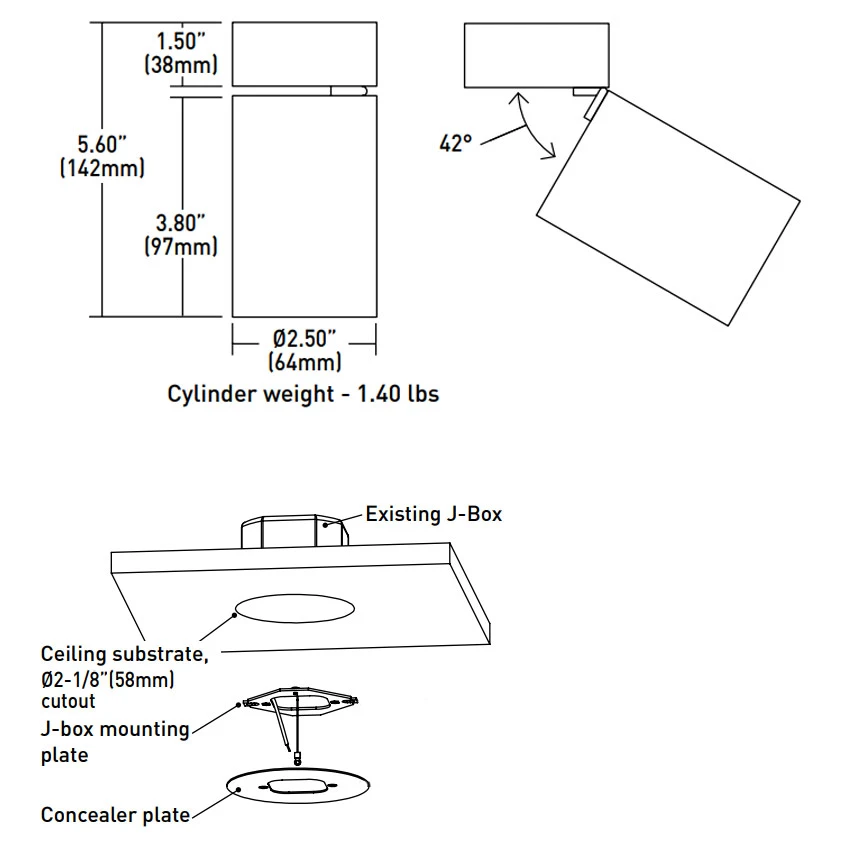 1.50"
(38mm)

5.60"
(142mm)

3.80"
(97mm)

Ø2.50"
(64mm)

42°

Cylinder weight - 1.40 lbs

Existing J-Box

Ceiling substrate, Ø2-1/8"(58mm) cutout

J-box mounting plate

Concealer plate