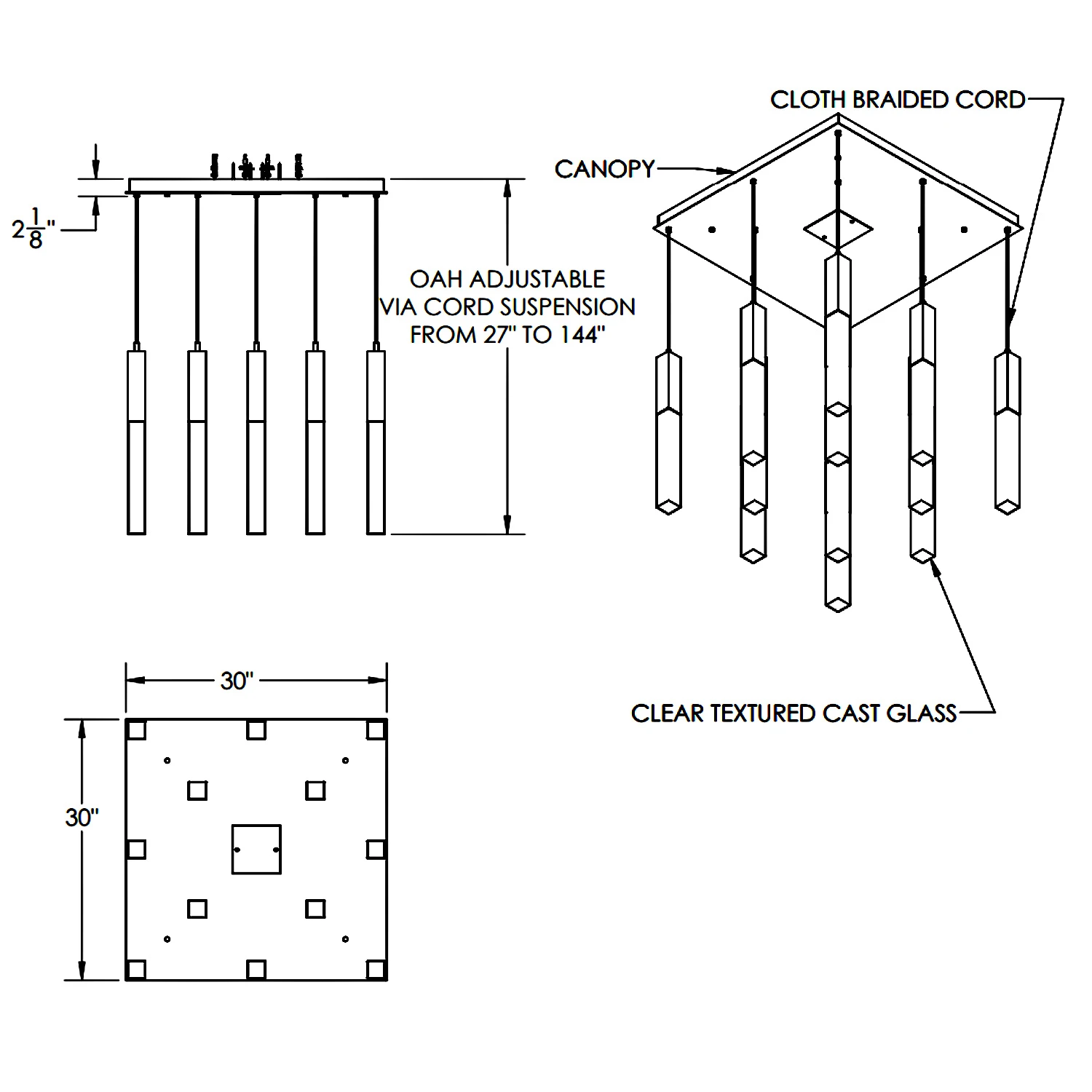 $2\frac{1}{8}$"

OAH ADJUSTABLE VIA CORD SUSPENSION FROM 27" TO 144"

CLOTH BRAIDED CORD

CANOPY

CLEAR TEXTURED CAST GLASS

30"

30"