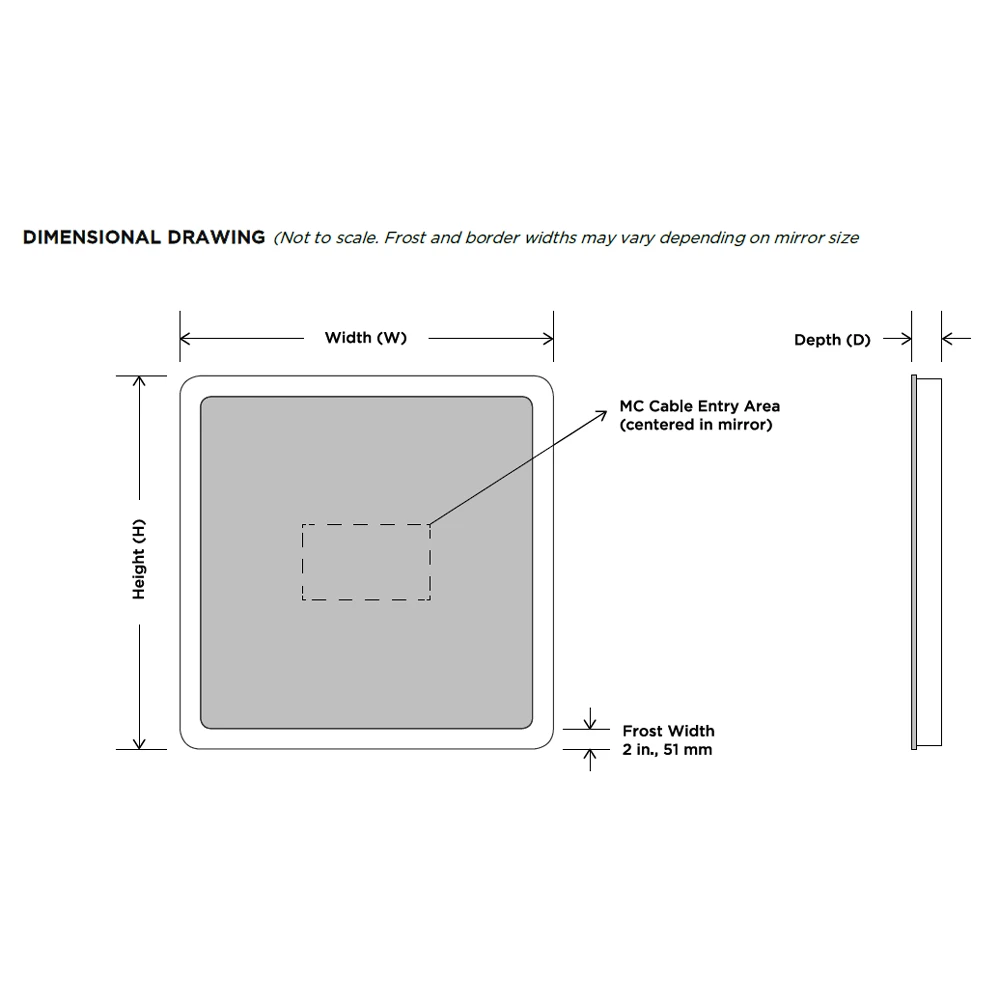 DIMENSIONAL DRAWING (Not to scale. Frost and border widths may vary depending on mirror size

Width (W)

Depth (D)

Height (H)

MC Cable Entry Area
(centered in mirror)

Frost Width
2 in., 51 mm