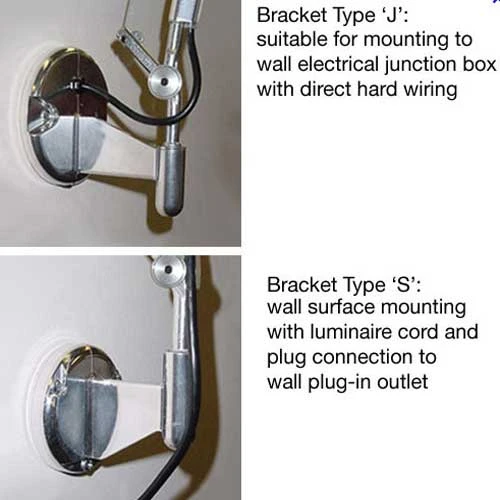 Bracket Type ‘J’:
suitable for mounting to wall electrical junction box with direct hard wiring

Bracket Type ‘S’:
wall surface mounting with luminaire cord and plug connection to wall plug-in outlet